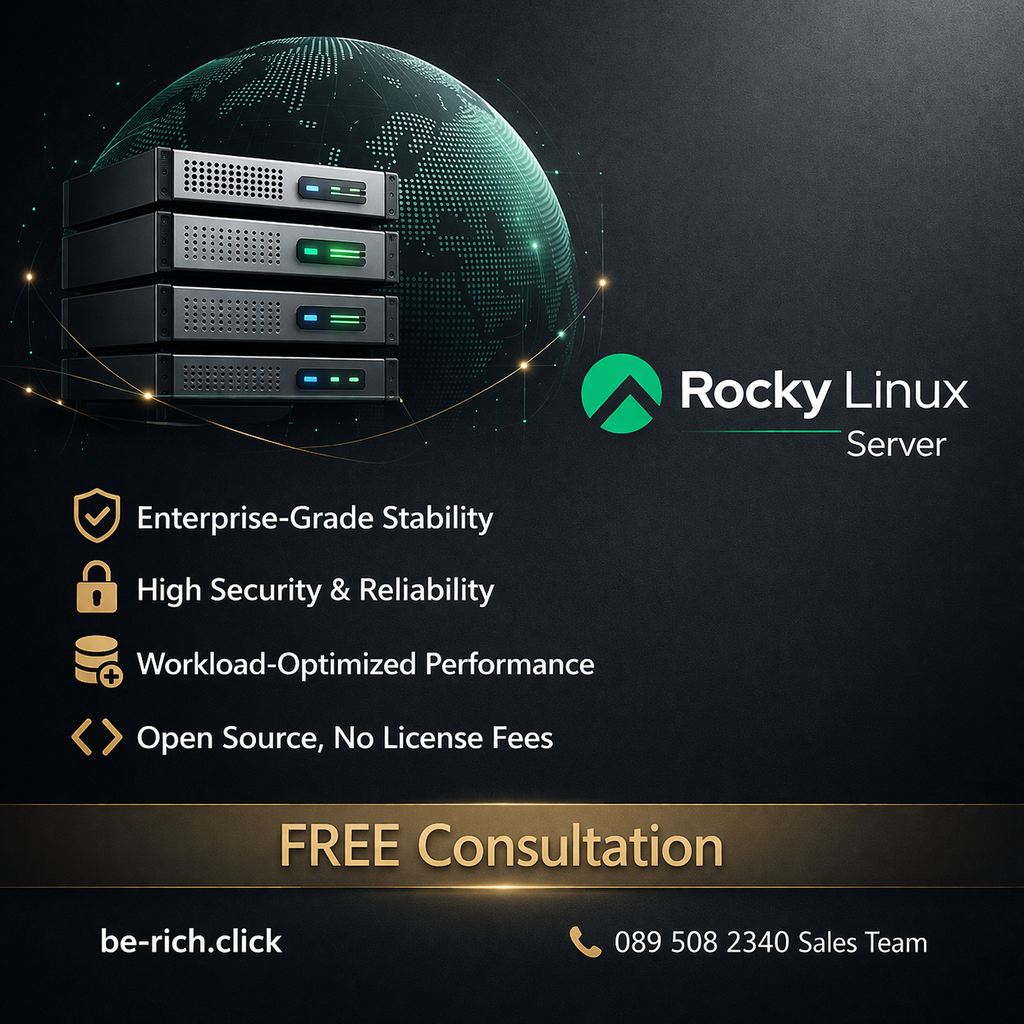 Rocky Linux
Server

Enterprise-Grade Stability

High Security & Reliability

Workload-Optimized Performance

Open Source, No License Fees

FREE Consultation

be-rich.click

089 508 2340 Sales Team